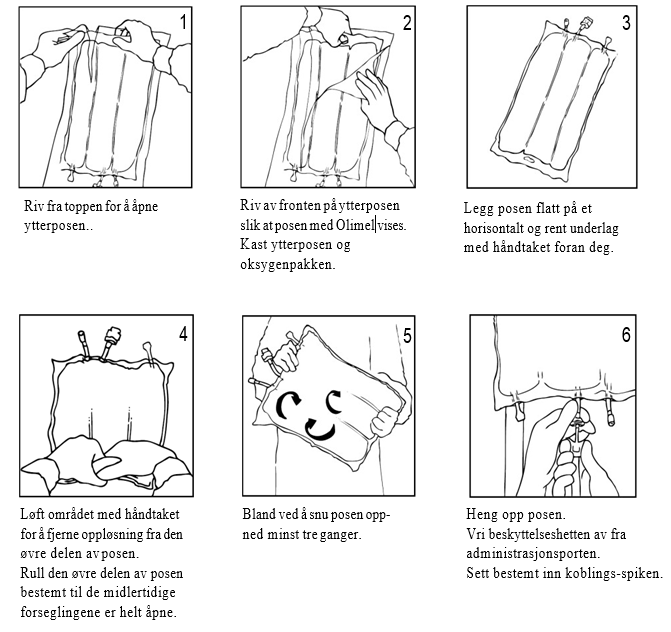 1

Riv fra toppen for å åpne ytterposen..

2

Riv av fronten på ytterposen slik at posen med Olimel vises. Kast ytterposen og oksygenpakken.

3

Legg posen flatt på et horisontalt og rent underlag med håndtaket foran deg.

4

Løft området med håndtaket for å fjerne oppløsning fra den øvre delen av posen.
Rull den øvre delen av posen bestemt til de midlertidige forseglingene er helt åpne.

5

Bland ved å snu posen opp-ned minst tre ganger.

6

Heng opp posen.
Vri beskyttelseshetten av fra administrasjonsporten.
Sett bestemt inn koblings-spiken.