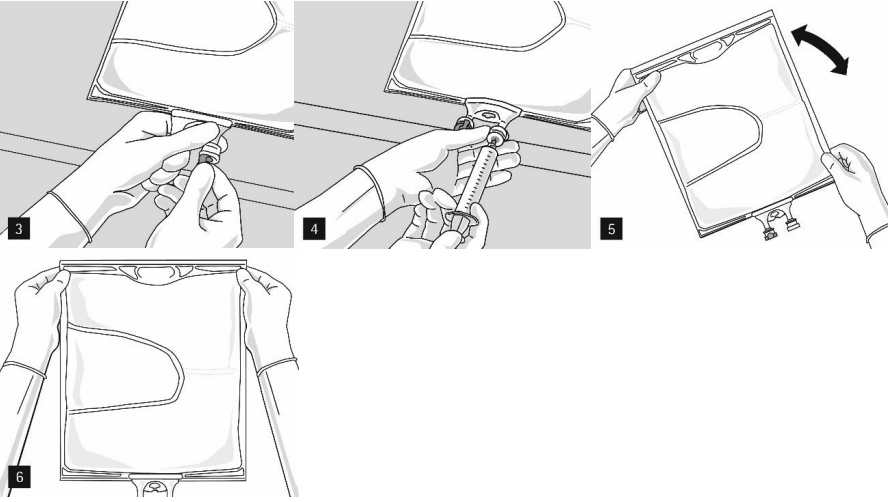 3

4

5

6