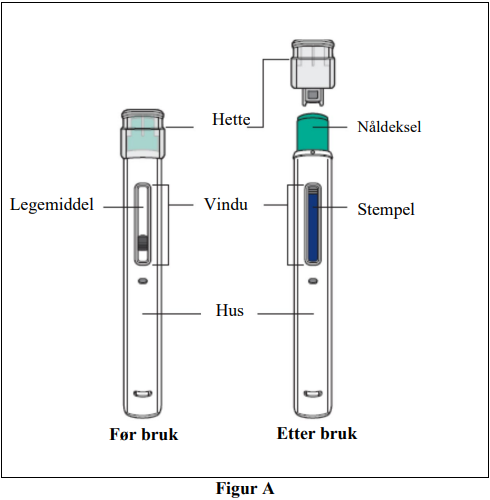 Hette

Nåldeksel

Legemiddel

Vindu

Stempel

Hus

Før bruk

Etter bruk

Figur A