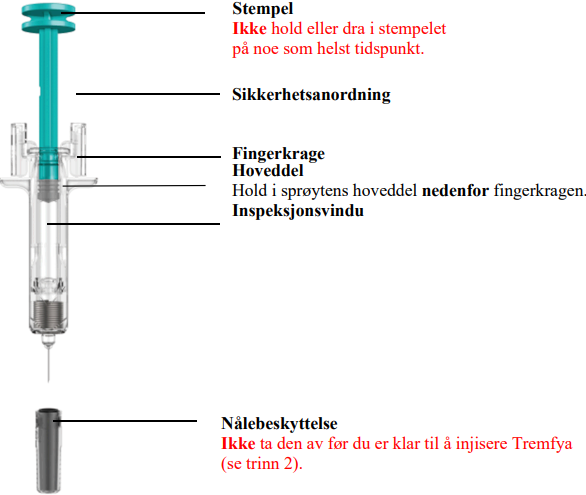 Stempel
Ikke hold eller dra i stempelet på noe som helst tidspunkt.

Sikkerhetsanordning

Fingerkrage

Hoveddel
Hold i sprøytens hoveddel nedenfor fingerkragen.

Inspeksjonsvindu

Nålebeskyttelse
Ikke ta den av før du er klar til å injisere Tremfya (se trinn 2).