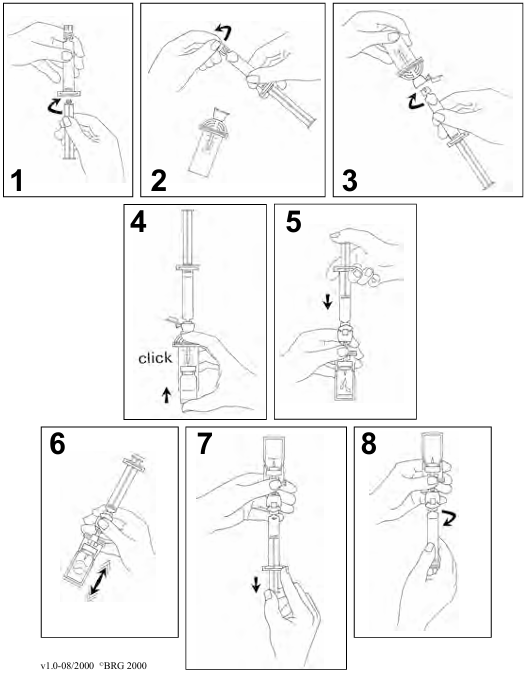 1

2

3

4

click

5

6

7

8

v1.0-08/2000 ©BRG 2000