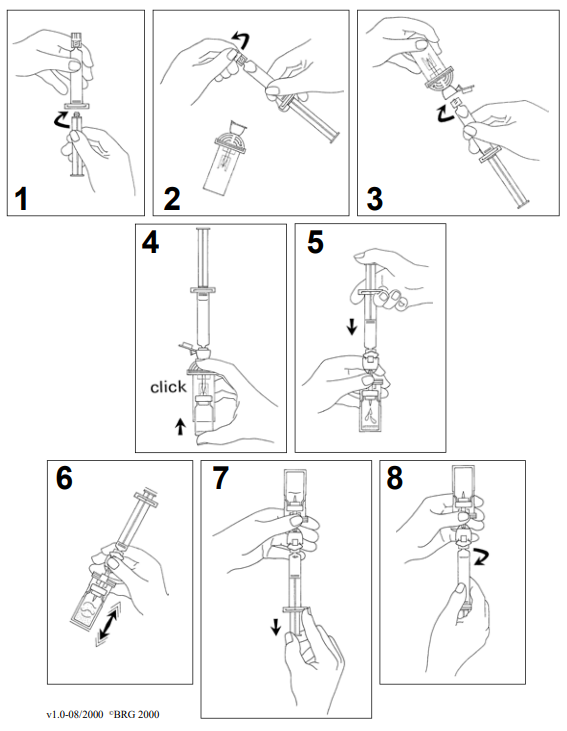 1

2

3

4

click

5

6

7

8

v1.0-08/2000 ©BRG 2000