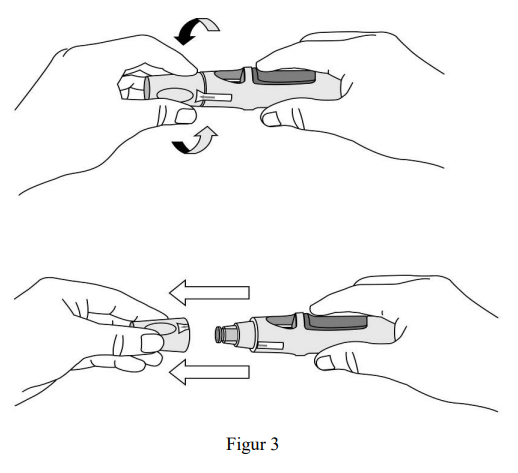 Figur 3