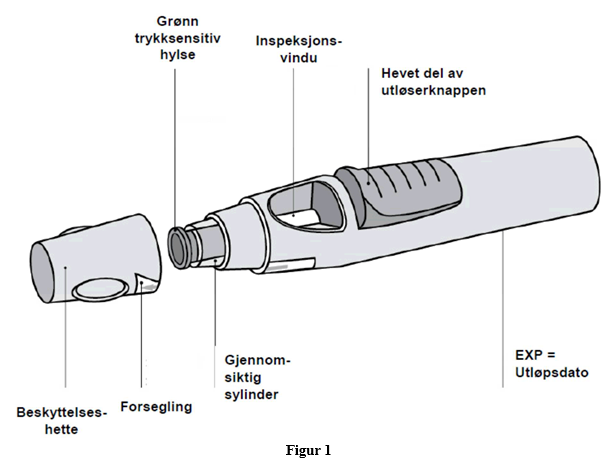 Grønn trykksensitiv hylse

Inspeksjonsvindu

Hevet del av utløserknappen

Gjennomsiktig sylinder

EXP = Utløpsdato

Beskyttelseshette

Forsegling

Figur 1