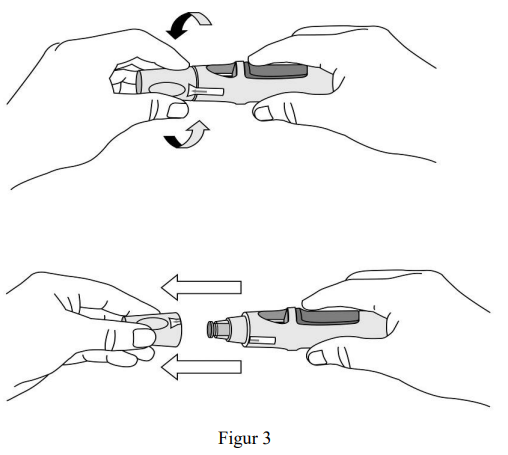 Figur 3