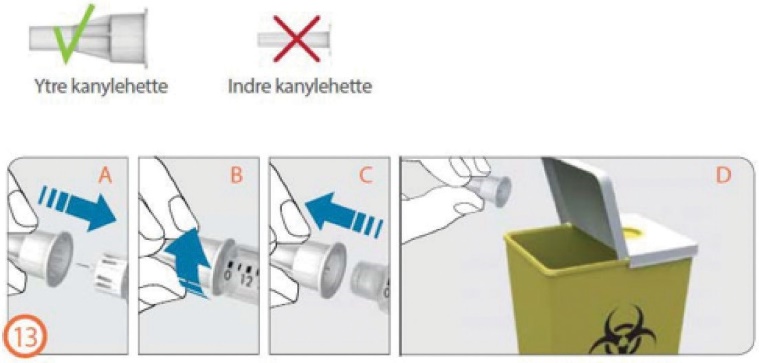 Ytre kanylehette

Indre kanylehette

A

B

0 12

C

D

13