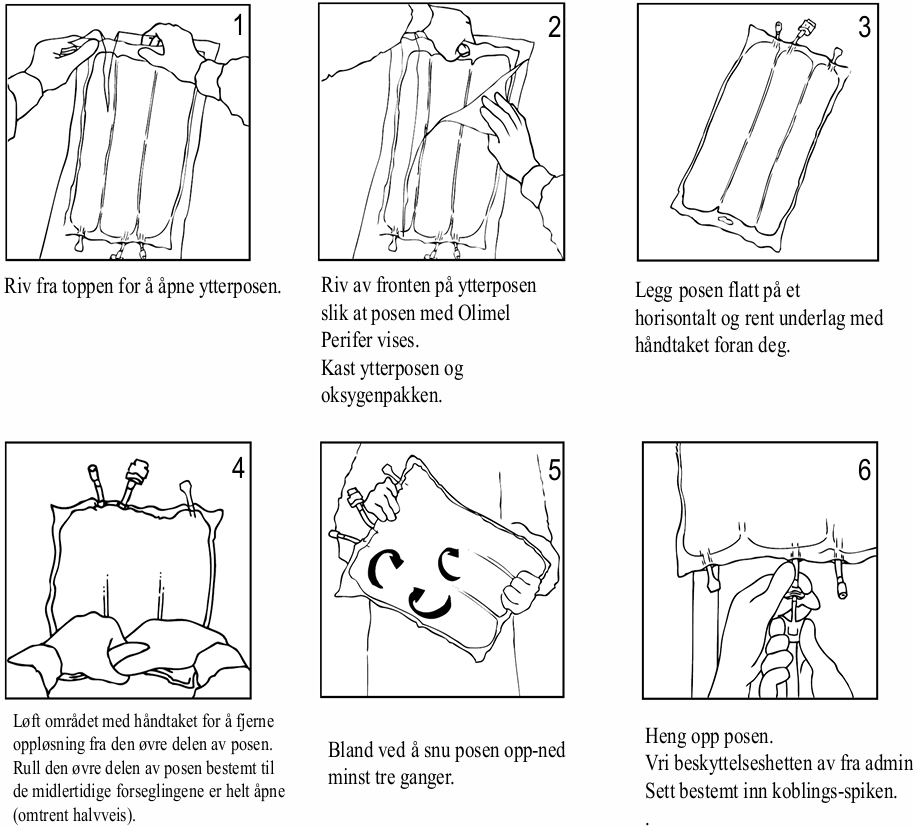 1

Riv fra toppen for å åpne ytterposen.

2

Riv av fronten på ytterposen slik at posen med Olimel Perifer vises.
Kast ytterposen og oksygenpakken.

3

Legg posen flatt på et horisontalt og rent underlag med håndtaket foran deg.

4

Løft området med håndtaket for å fjerne oppløsning fra den øvre delen av posen. Rull den øvre delen av posen bestemt til de midlertidige forseglingene er helt åpne (omtrent halvveis).

5

Bland ved å snu posen opp-ned minst tre ganger.

6

Heng opp posen.
Vri beskyttelseshetten av fra admin
Sett bestemt inn koblings-spiken.
.