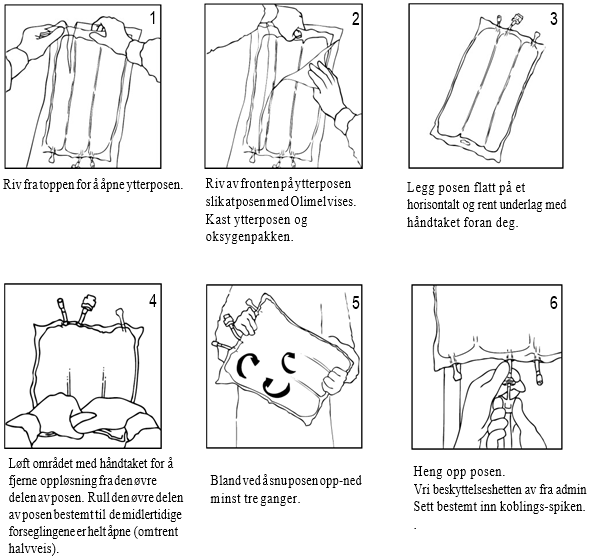 1

Riv fra toppen for å åpne ytterposen.

2

Riv av fronten på ytterposen slik at posen med Olimel vises. Kast ytterposen og oksygenpakken.

3

Legg posen flatt på et horisontalt og rent underlag med håndtaket foran deg.

4

Løft området med håndtaket for å fjerne oppløsning fra den øvre delen av posen. Rull den øvre delen av posen bestemt til de midlertidige forseglingene er helt åpne (omtrent halvveis).

5

Bland ved å snu posen opp-ned minst tre ganger.

6

Heng opp posen.
Vri beskyttelseshetten av fra admin
Sett bestemt inn koblings-spiken.
.