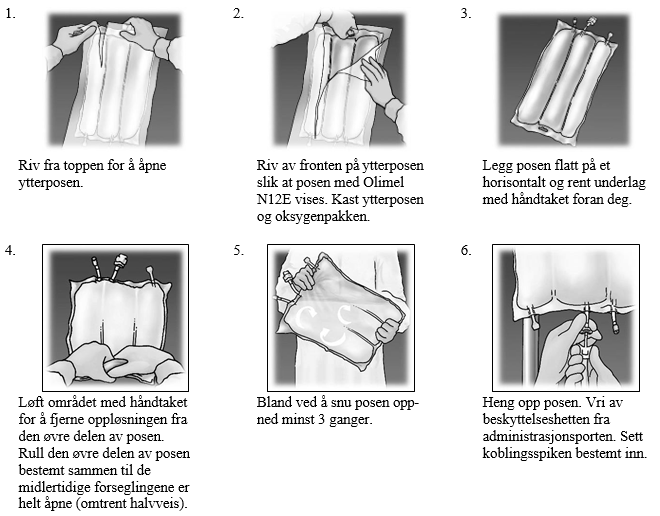 1.

Riv fra toppen for å åpne ytterposen.

2.

Riv av fronten på ytterposen slik at posen med Olimel N12E vises. Kast ytterposen og oksygenpakken.

3.

Legg posen flatt på et horisontalt og rent underlag med håndtaket foran deg.

4.

Løft området med håndtaket for å fjerne oppløsningen fra den øvre delen av posen. Rull den øvre delen av posen bestemt sammen til de midlertidige forseglingene er helt åpne (omtrent halvveis).

5.

Bland ved å snu posen opp-ned minst 3 ganger.

6.

Heng opp posen. Vri av beskyttelseshetten fra administrasjonsporten. Sett koblingsspiken bestemt inn.