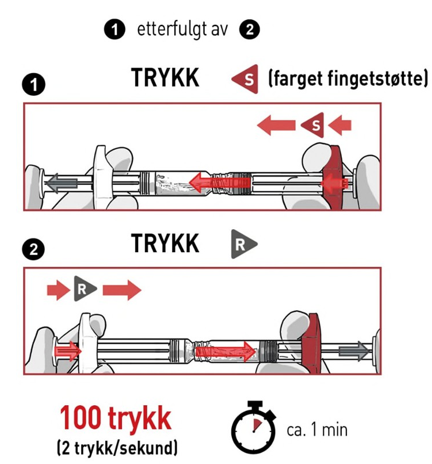 1 etterfulgt av 2

1 TRYKK S (farget fingetstøtte)

S

2 TRYKK R

R

100 trykk
(2 trykk/sekund)

ca. 1 min