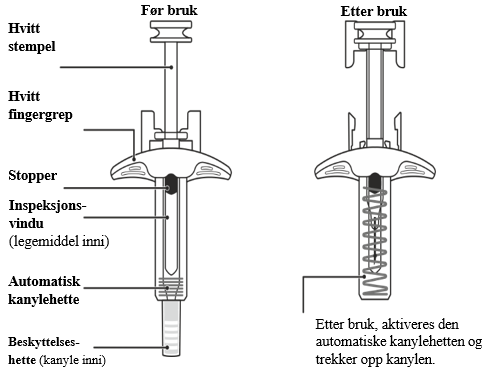 Før bruk

Hvitt stempel

Hvitt fingergrep

Stopper

Inspeksjonsvindu (legemiddel inni)

Automatisk kanylehette

Beskyttelseshette (kanyle inni)

Etter bruk

Etter bruk, aktiveres den automatiske kanylehetten og trekker opp kanylen.