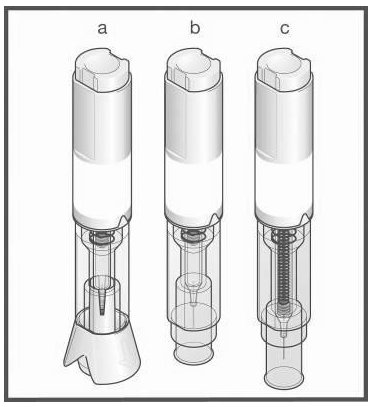 a b c