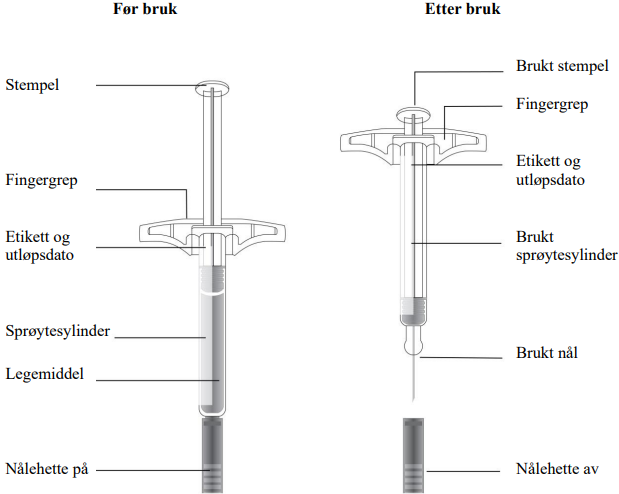 Før bruk

Stempel

Fingergrep

Etikett og utløpsdato

Sprøytesylinder

Legemiddel

Nålehette på

Etter bruk

Brukt stempel

Fingergrep

Etikett og utløpsdato

Brukt sprøytesylinder

Brukt nål

Nålehette av