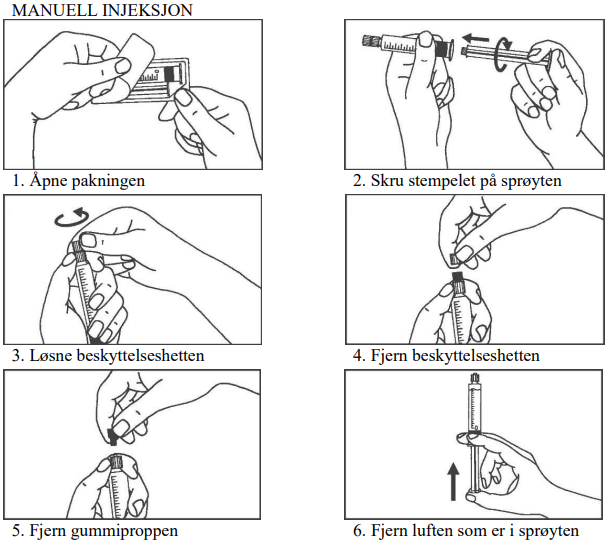 MANUELL INJEKSJON

1. Åpne pakningen

2. Skru stempelet på sprøyten

3. Løsne beskyttelseshetten

4. Fjern beskyttelseshetten

5. Fjern gummiproppen

6. Fjern luften som er i sprøyten