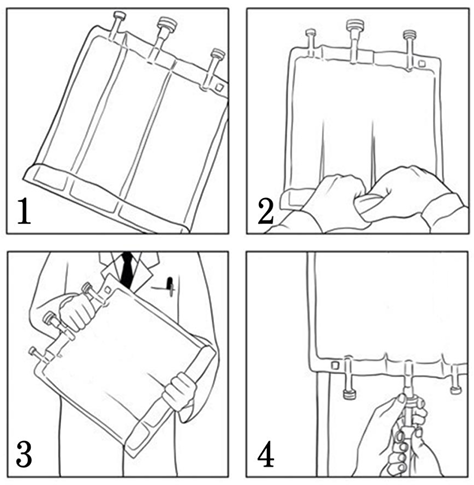 1

2

3

4