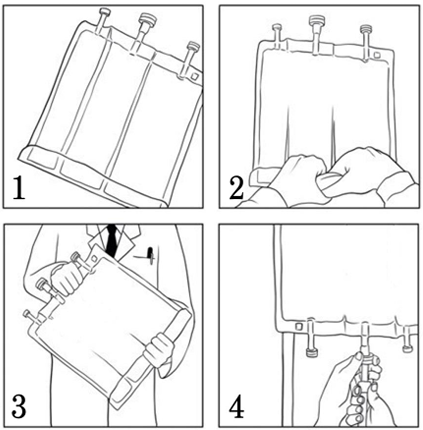 1

2

3

4