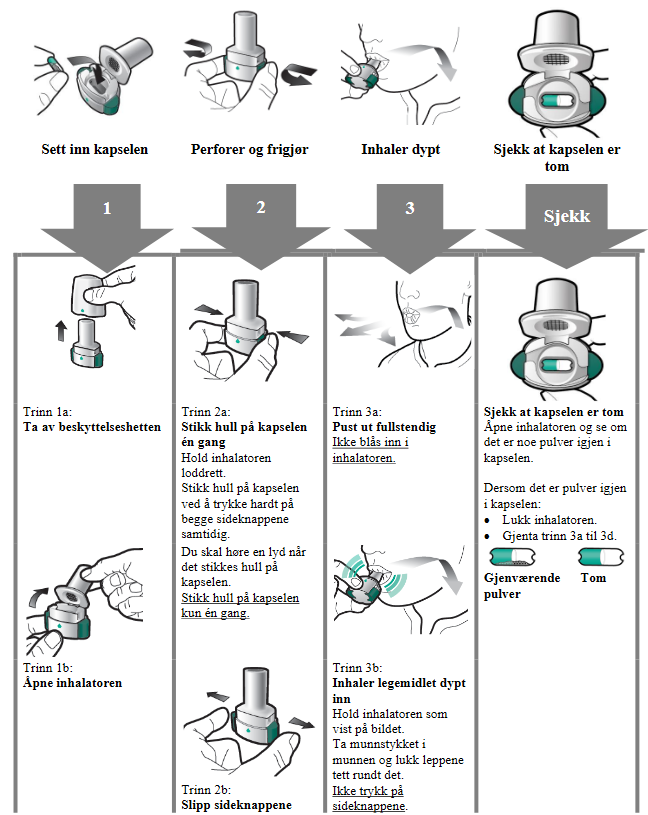 Sett inn kapselen

Perforer og frigjør

Inhaler dypt

Sjekk at kapselen er tom

1

2

3

Sjekk

Trinn 1a:
**Ta av beskyttelseshetten**

Trinn 1b:
**Åpne inhalatoren**

Trinn 2a:
**Stikk hull på kapselen én gang**
Hold inhalatoren loddrett.
Stikk hull på kapselen ved å trykke hardt på begge sideknappene samtidig.
Du skal høre en lyd når det stikkes hull på kapselen.
Stikk hull på kapselen kun én gang.

Trinn 2b:
**Slipp sideknappene**

Trinn 3a:
**Pust ut fullstendig**
Ikke blås inn i inhalatoren.

Trinn 3b:
**Inhaler legemidlet dypt inn**
Hold inhalatoren som vist på bildet.
Ta munnstykket i munnen og lukk leppene tett rundt det.
Ikke trykk på sideknappene.

**Sjekk at kapselen er tom**
Åpne inhalatoren og se om det er noe pulver igjen i kapselen.

Dersom det er pulver igjen i kapselen:
• Lukk inhalatoren.
• Gjenta trinn 3a til 3d.

**Gjenværende pulver**

**Tom**