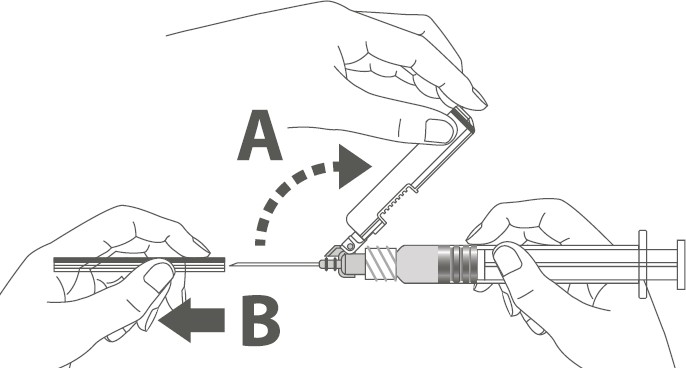 A

B