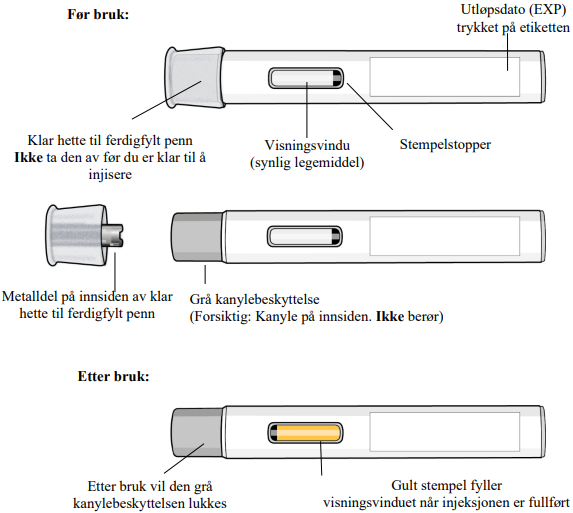 Før bruk:

Utløpsdato (EXP) trykket på etiketten

Klar hette til ferdigfylt penn
Ikke ta den av før du er klar til å injisere

Visningsvindu (synlig legemiddel)

Stempelstopper

Metalldel på innsiden av klar hette til ferdigfylt penn

Grå kanylebeskyttelse
(Forsiktig: Kanyle på innsiden. Ikke berør)

Etter bruk:

Etter bruk vil den grå kanylebeskyttelsen lukkes

Gult stempel fyller visningsvinduet når injeksjonen er fullført