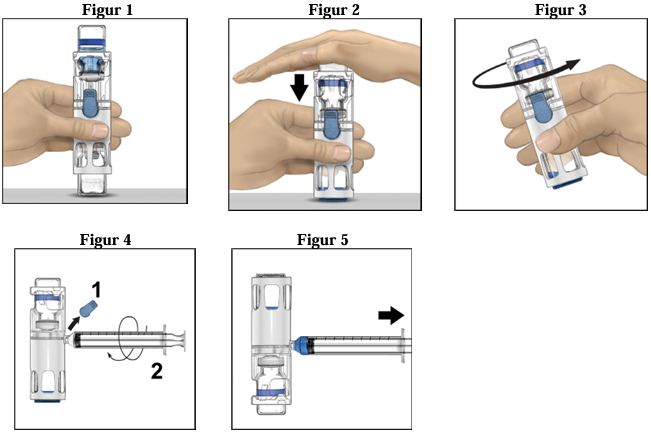 Figur 1

Figur 2

Figur 3

Figur 4

1

2

Figur 5