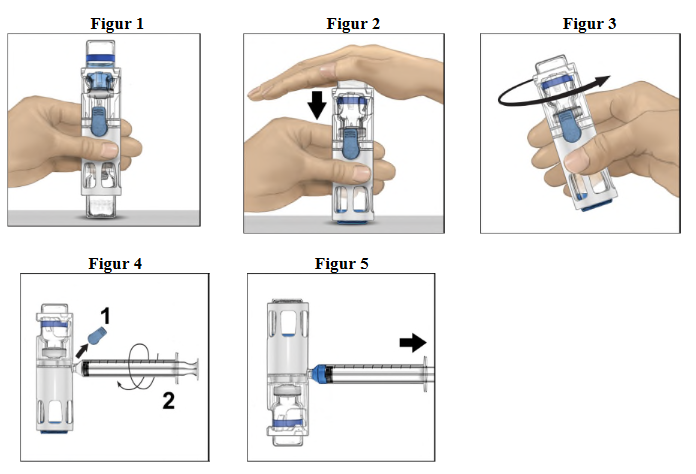 Figur 1

Figur 2

Figur 3

Figur 4

1

2

Figur 5