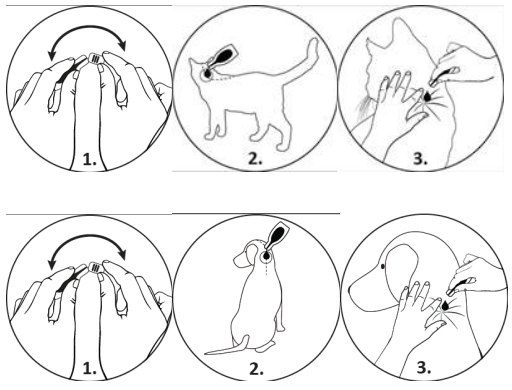 1.

2.

3.

1.

2.

3.